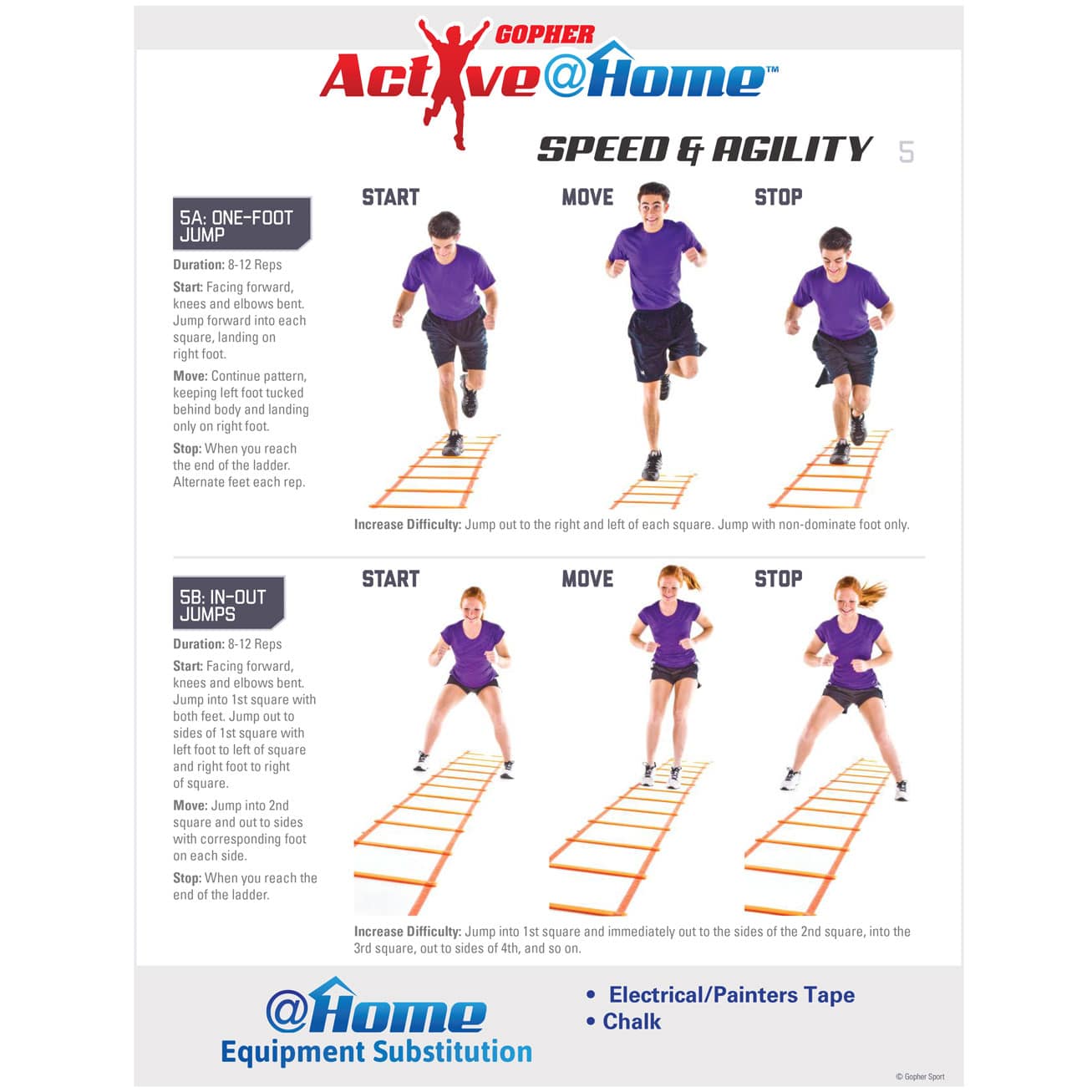 GOPHER
Active@Home™

SPEED & AGILITY 5

5A: ONE-FOOT JUMP

Duration: 8-12 Reps

Start: Facing forward, knees and elbows bent. Jump forward into each square, landing on right foot.

Move: Continue pattern, keeping left foot tucked behind body and landing only on right foot.

Stop: When you reach the end of the ladder. Alternate feet each rep.

START

MOVE

STOP

Increase Difficulty: Jump out to the right and left of each square. Jump with non-dominate foot only.

5B: IN-OUT JUMPS

Duration: 8-12 Reps

Start: Facing forward, knees and elbows bent. Jump into 1st square with both feet. Jump out to sides of 1st square with left foot to left of square and right foot to right of square.

Move: Jump into 2nd square and out to sides with corresponding foot on each side.

Stop: When you reach the end of the ladder.

START

MOVE

STOP

Increase Difficulty: Jump into 1st square and immediately out to the sides of the 2nd square, into the 3rd square, out to sides of 4th, and so on.

@Home
Equipment Substitution

• Electrical/Painters Tape
• Chalk

© Gopher Sport